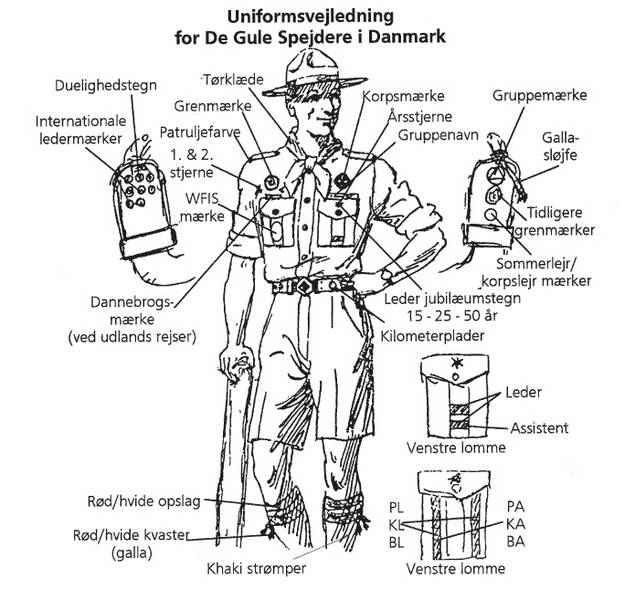 Uniformsvejledning
for De Gule Spejdere i Danmark

Duelighedstegn

Internationale ledermærker

Tørklæde

Grenmærke

Patruljefarve

1. & 2. stjerne

WFIS mærke

Korpsmærke

Årsstjerne

Gruppenavn

Gruppemærke

Galla-sløjfe

Tidligere grenmærker

Sommerlejr/ korpslejr mærker

Dannebrogs-mærke (ved udlands rejser)

Leder jubilæumstegn 15 - 25 - 50 år

Kilometerplader

Leder

Assistent

Venstre lomme

Rød/hvide opslag

Rød/hvide kvaster (galla)

Khaki strømper

PL
KL
BL

PA
KA
BA

Venstre lomme